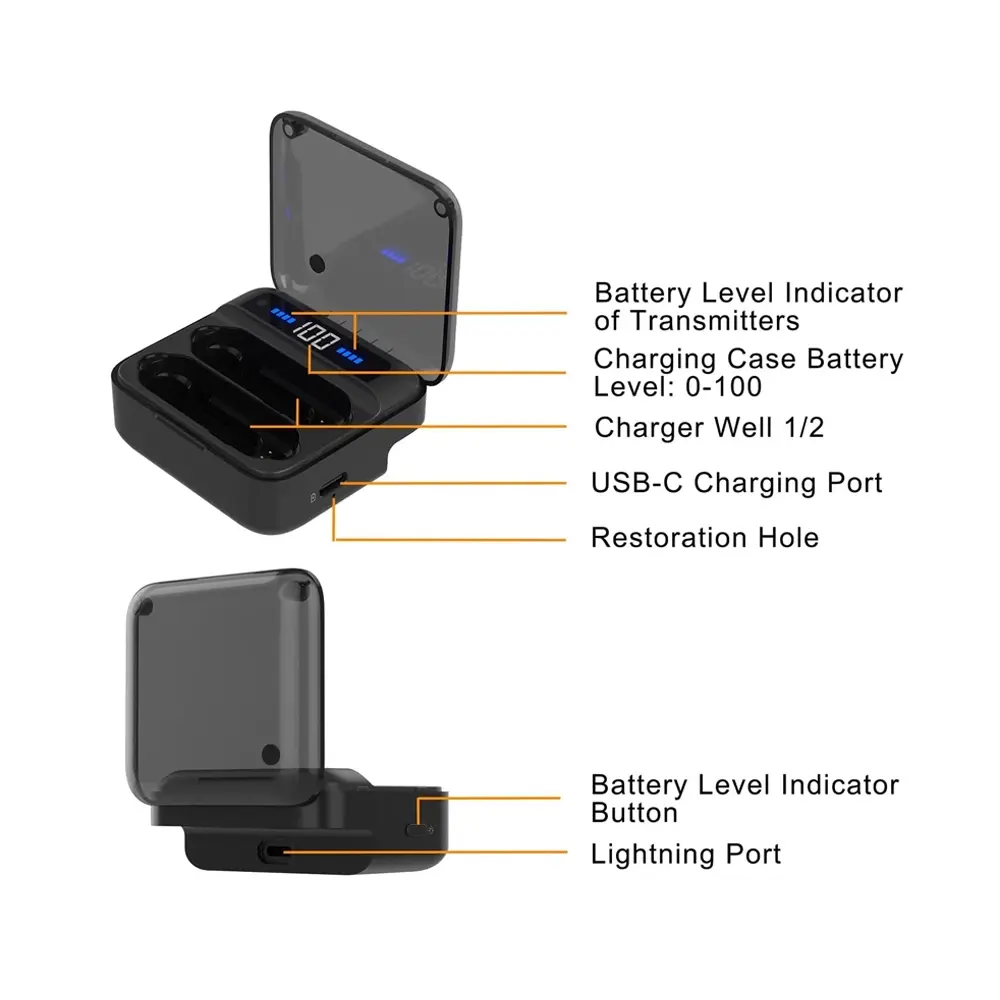 100

Battery Level Indicator of Transmitters

Charging Case Battery Level: 0-100

Charger Well 1/2

USB-C Charging Port

Restoration Hole

Battery Level Indicator Button

Lightning Port