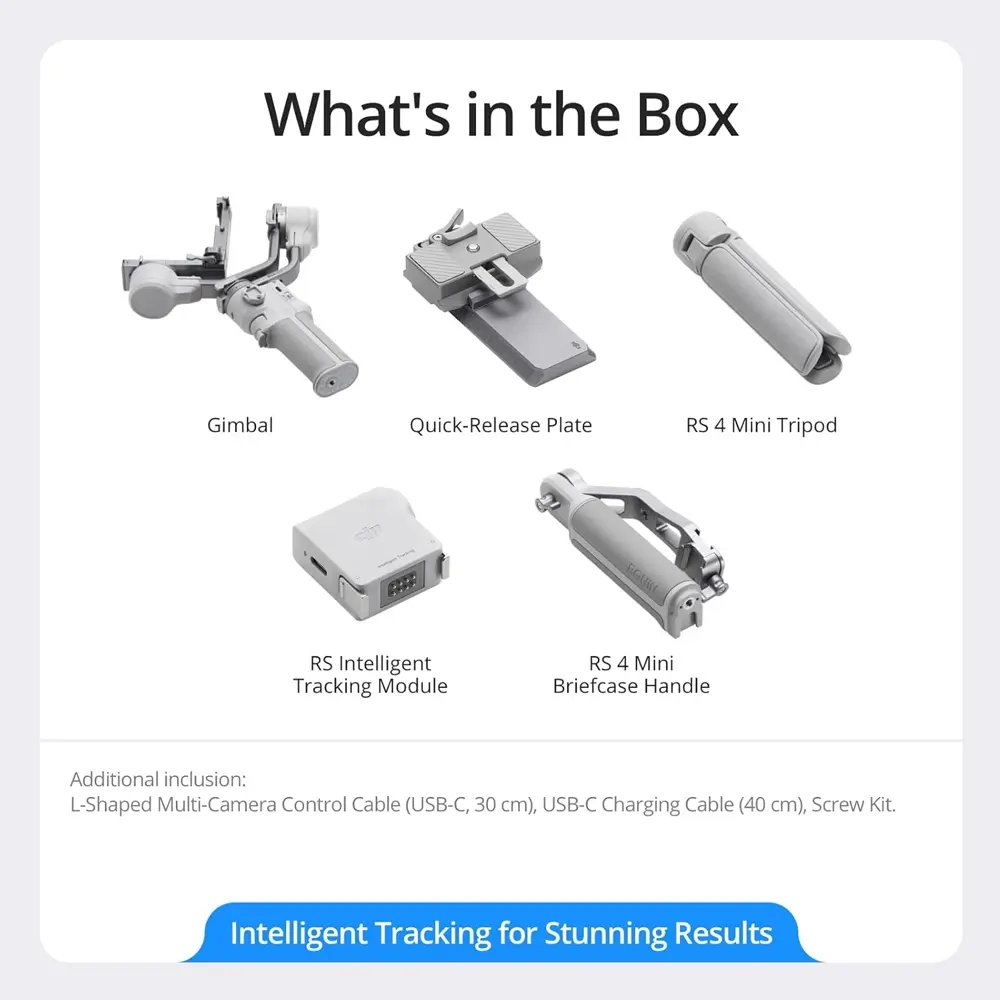 What's in the Box

Gimbal

Quick-Release Plate

RS 4 Mini Tripod

RS Intelligent Tracking Module

RS 4 Mini Briefcase Handle

Additional inclusion:
L-Shaped Multi-Camera Control Cable (USB-C, 30 cm), USB-C Charging Cable (40 cm), Screw Kit.

Intelligent Tracking for Stunning Results