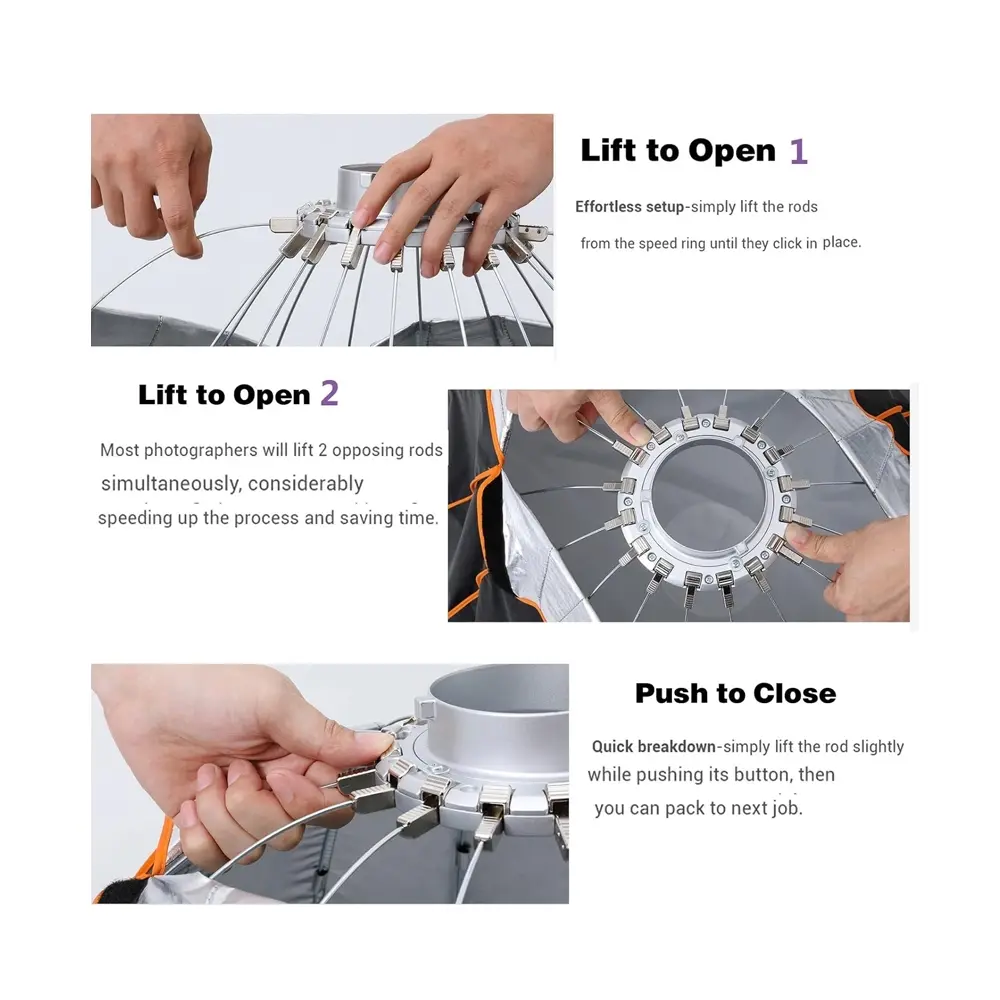 Lift to Open 1

Effortless setup-simply lift the rods from the speed ring until they click in place.

Lift to Open 2

Most photographers will lift 2 opposing rods simultaneously, considerably speeding up the process and saving time.

Push to Close

Quick breakdown-simply lift the rod slightly while pushing its button, then you can pack to next job.