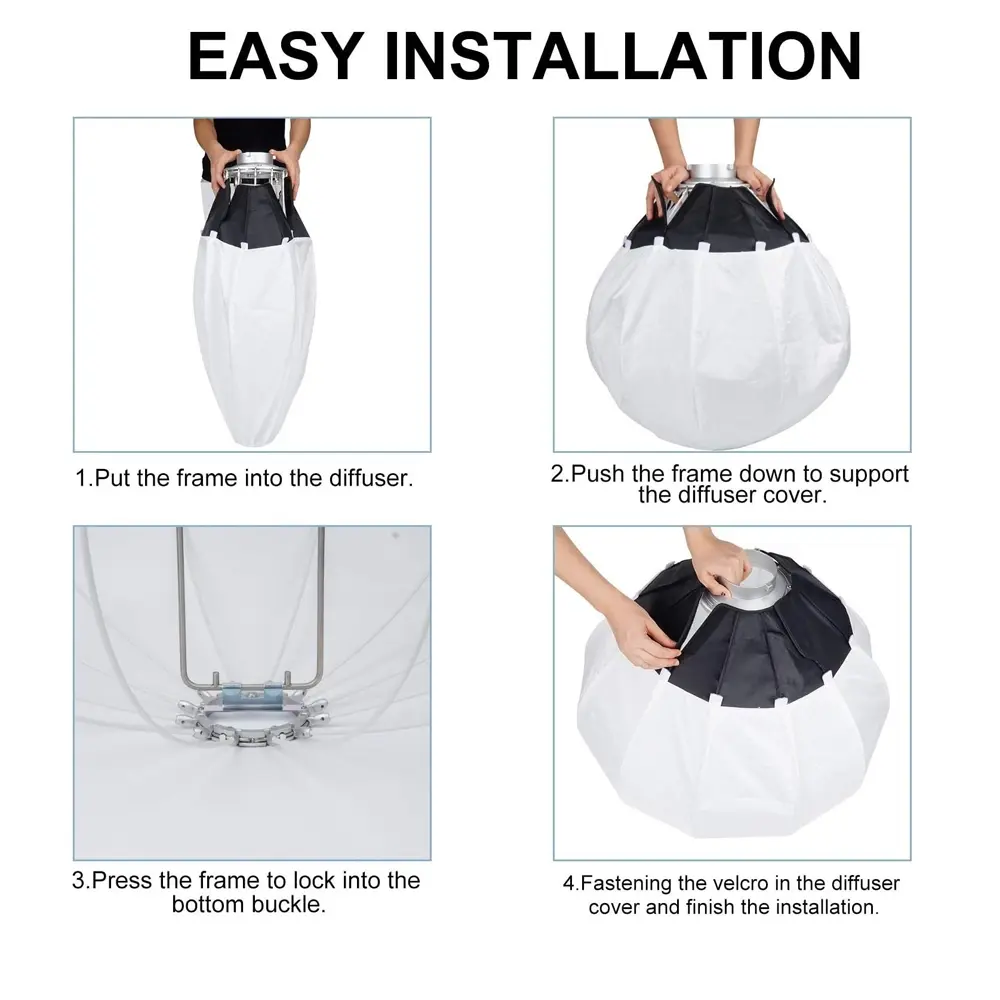 EASY INSTALLATION

1.Put the frame into the diffuser.

2.Push the frame down to support the diffuser cover.

3.Press the frame to lock into the bottom buckle.

4.Fastening the velcro in the diffuser cover and finish the installation.