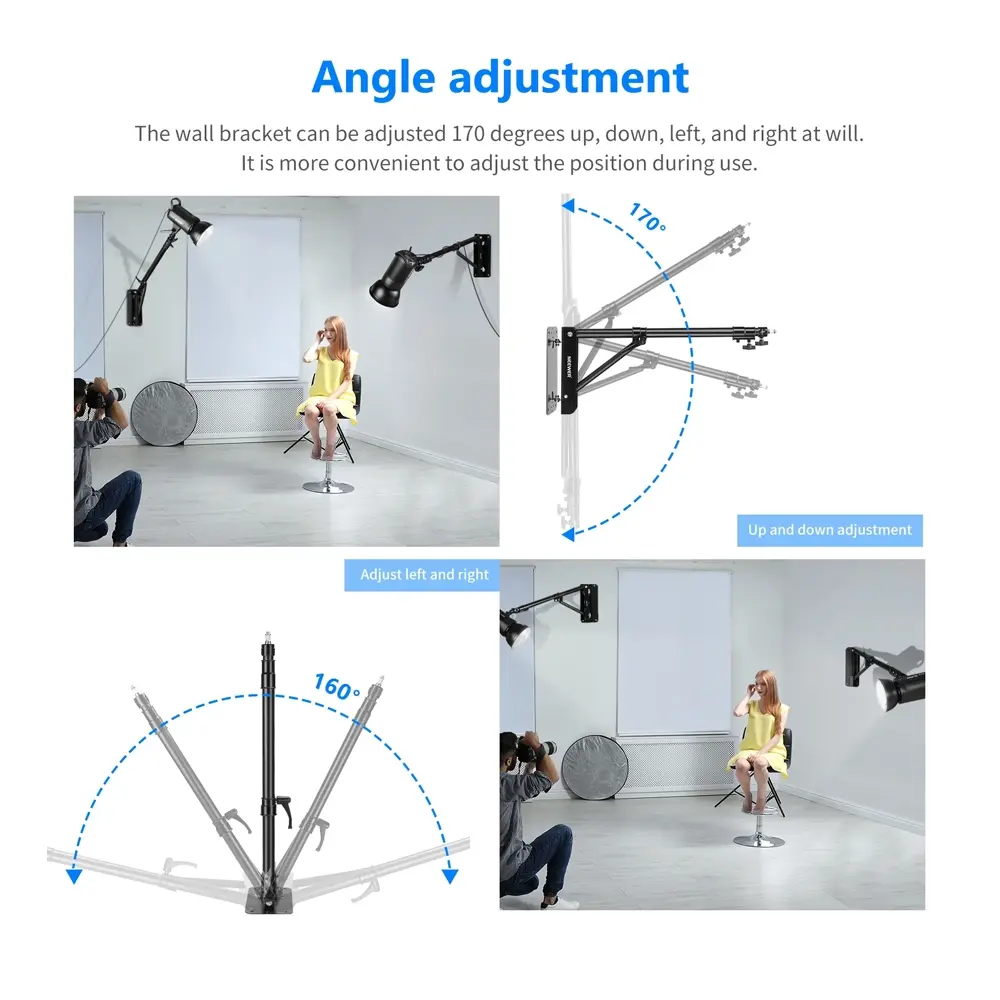 Angle adjustment

The wall bracket can be adjusted 170 degrees up, down, left, and right at will. It is more convenient to adjust the position during use.

170°

NEEWER

Up and down adjustment

Adjust left and right

160°