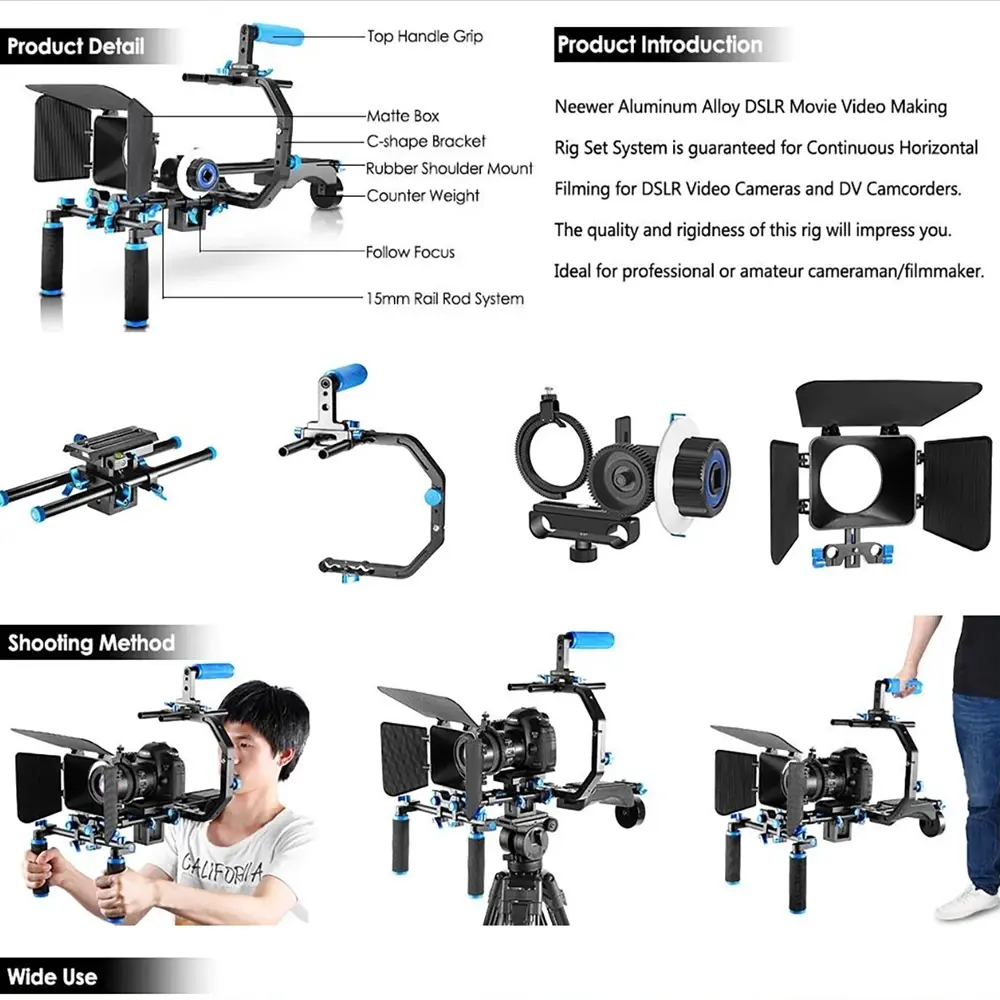 Product Detail

Top Handle Grip

Matte Box

C-shape Bracket

Rubber Shoulder Mount

Counter Weight

Follow Focus

15mm Rail Rod System

Product Introduction

Neewer Aluminum Alloy DSLR Movie Video Making Rig Set System is guaranteed for Continuous Horizontal Filming for DSLR Video Cameras and DV Camcorders. The quality and rigidness of this rig will impress you. Ideal for professional or amateur cameraman/filmmaker.

Shooting Method

CALIFORNIA

Wide Use