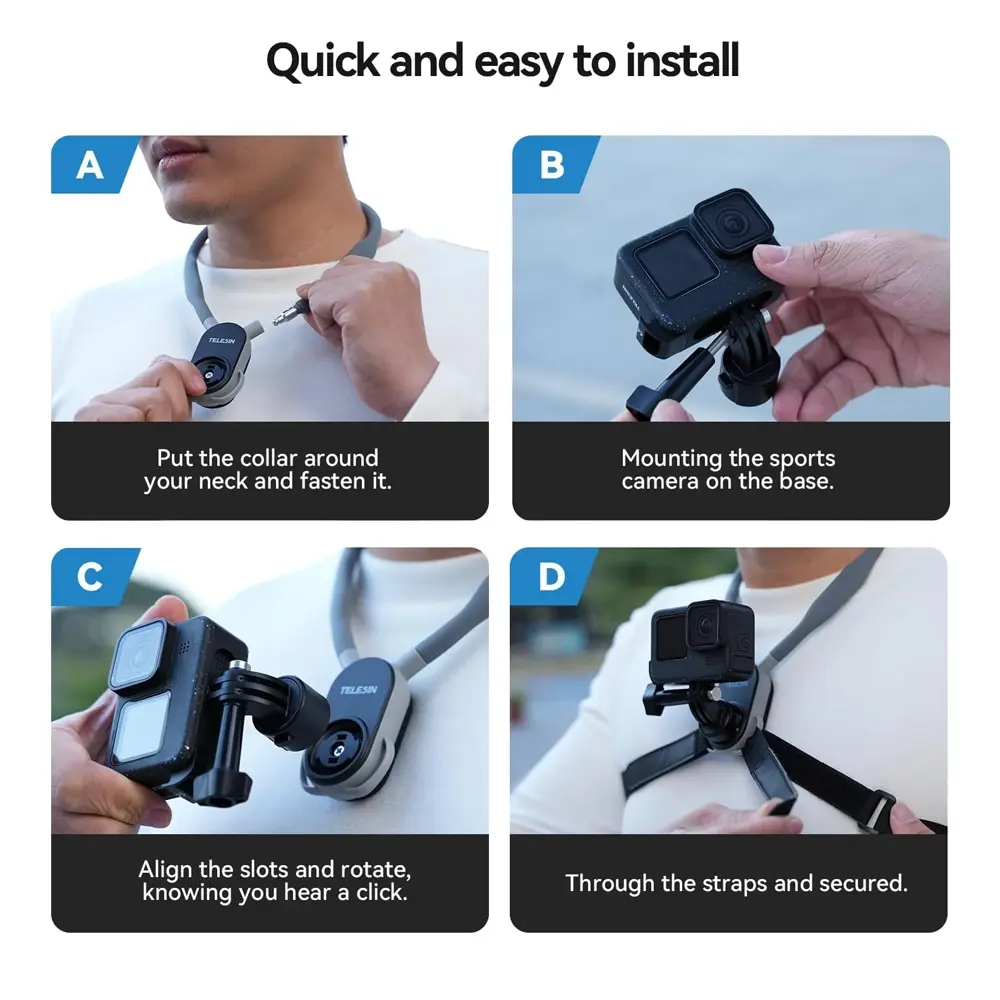 Quick and easy to install

A

TELESIN

Put the collar around your neck and fasten it.

B

Mounting the sports camera on the base.

C

TELESIN

Align the slots and rotate, knowing you hear a click.

D

Through the straps and secured.