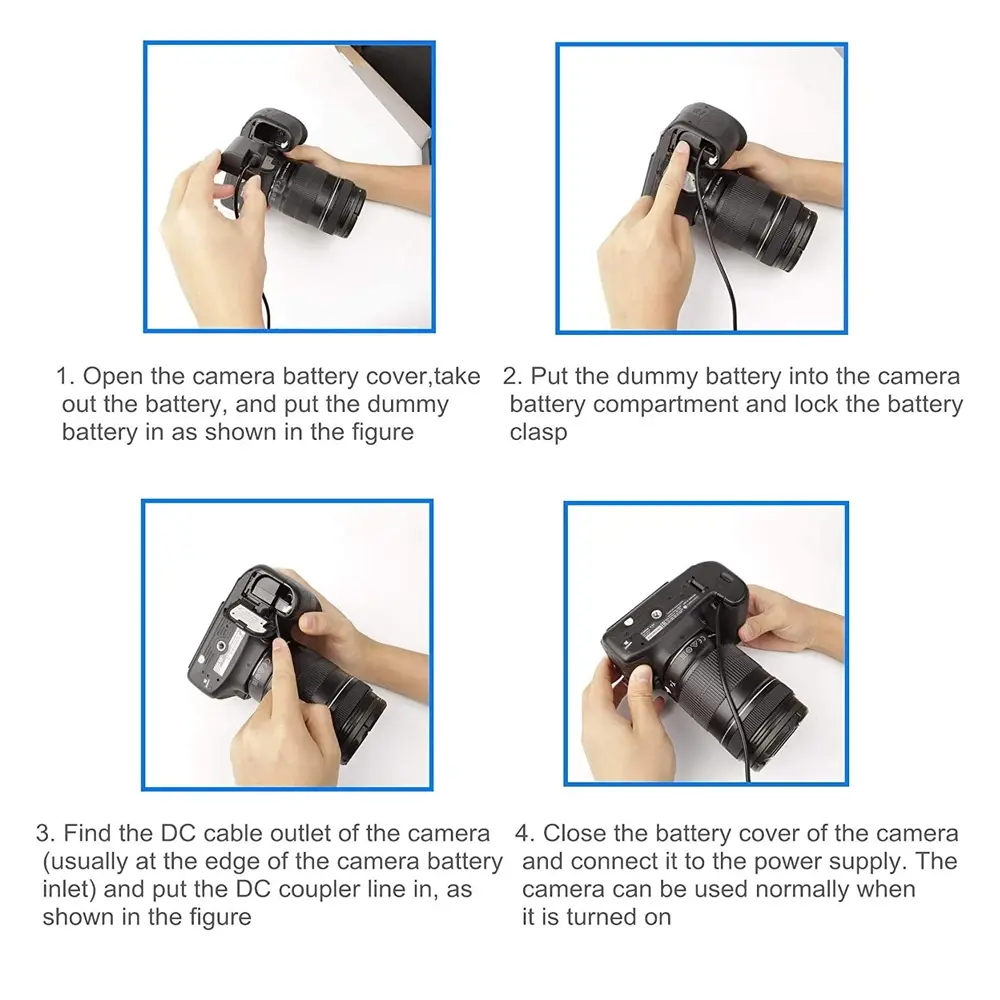 1. Open the camera battery cover,take out the battery, and put the dummy battery in as shown in the figure

2. Put the dummy battery into the camera battery compartment and lock the battery clasp

3. Find the DC cable outlet of the camera (usually at the edge of the camera battery inlet) and put the DC coupler line in, as shown in the figure

4. Close the battery cover of the camera and connect it to the power supply. The camera can be used normally when it is turned on